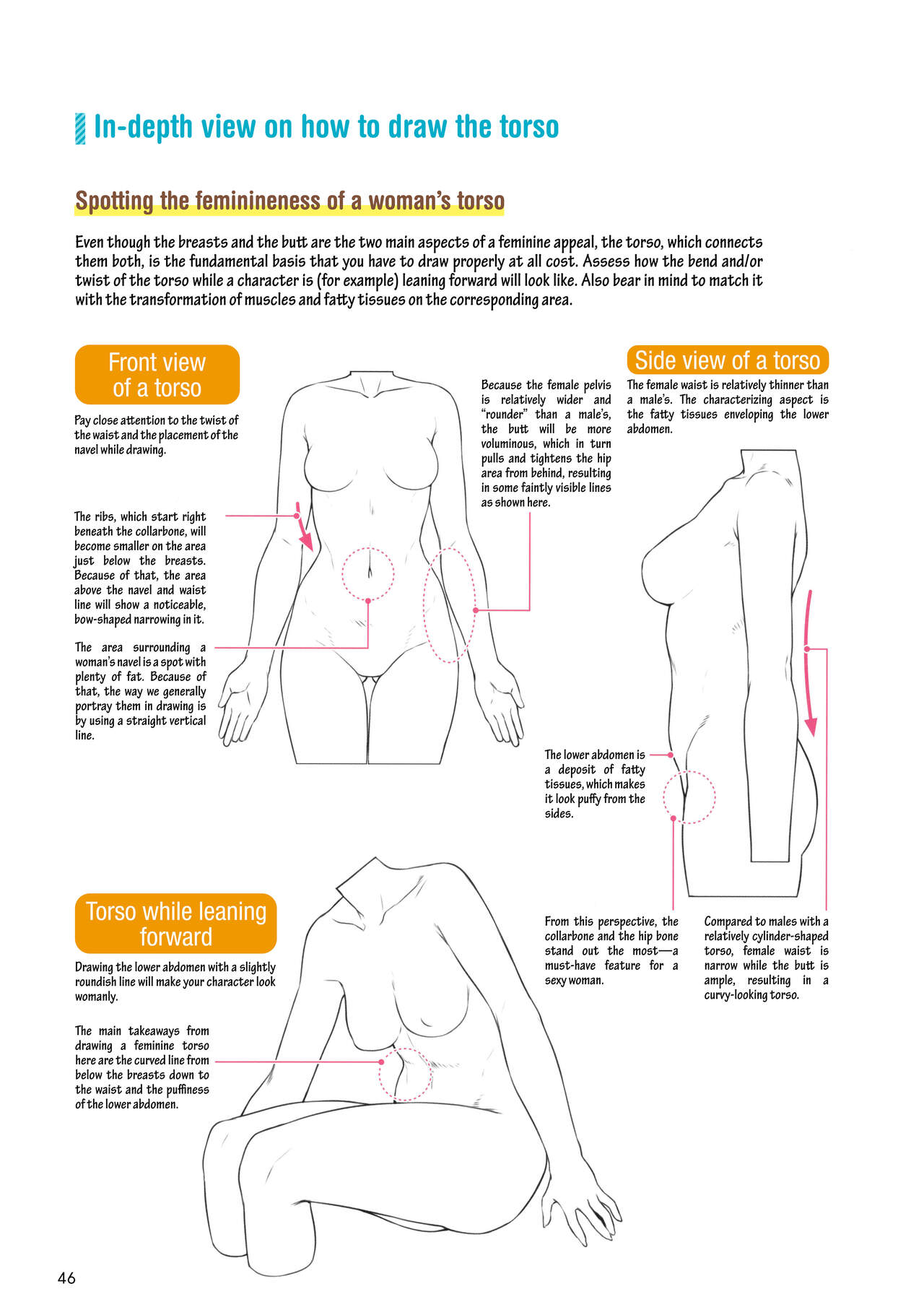 In-depth view on how to draw the torso

Spotting the feminineness of a woman's torso

Even though the breasts and the butt are the two main aspects of a feminine appeal, the torso, which connects them both, is the fundamental basis that you have to draw properly at all cost. Assess how the bend and/or twist of the torso while a character is (for example) leaning forward will look like. Also bear in mind to match it with the transformation of muscles and fatty tissues on the corresponding area.

Front view of a torso

Pay close attention to the twist of the waist and the placement of the navel while drawing.

The ribs, which start right beneath the collarbone, will become smaller on the area just below the breasts. Because of that, the area above the navel and waist line will show a noticeable, bow-shaped narrowing in it.

The area surrounding a woman's navel is a spot with plenty of fat. Because of that, the way we generally portray them in drawing is by using a straight vertical line.

Because the female pelvis is relatively wider and "rounder" than a male's, the butt will be more voluminous, which in turn pulls and tightens the hip area from behind, resulting in some faintly visible lines as shown here.

Side view of a torso

The female waist is relatively thinner than a male's. The characterizing aspect is the fatty tissues enveloping the lower abdomen.

The lower abdomen is a deposit of fatty tissues, which makes it look puffy from the sides.

From this perspective, the collarbone and the hip bone stand out the most—a must-have feature for a sexy woman.

Compared to males with a relatively cylinder-shaped torso, female waist is narrow while the butt is ample, resulting in a curvy-looking torso.

Torso while leaning forward

Drawing the lower abdomen with a slightly roundish line will make your character look womanly.

The main takeaways from drawing a feminine torso here are the curved line from below the breasts down to the waist and the puffiness of the lower abdomen.

46